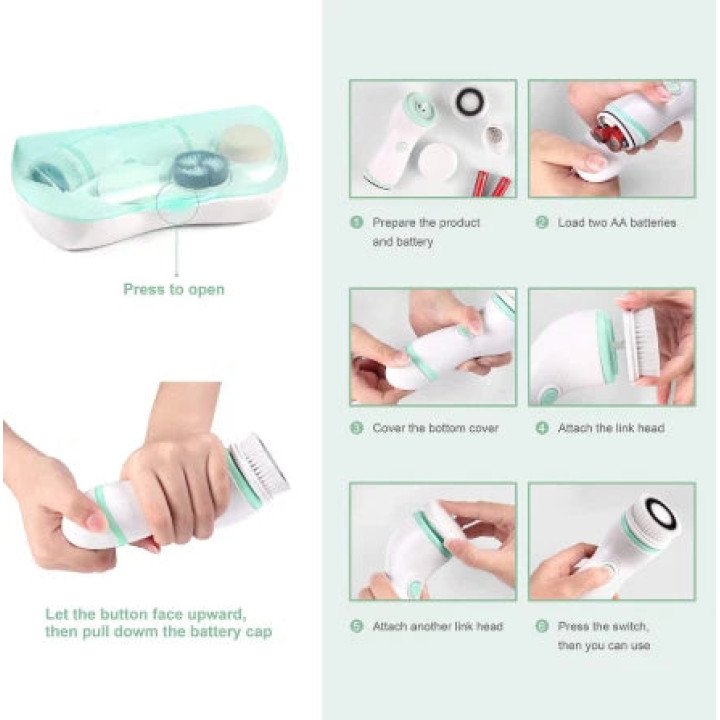 Press to open

Let the button face upward, then pull dowm the battery cap

1 Prepare the product and battery

2 Load two AA batteries

3 Cover the bottom cover

4 Attach the link head

5 Attach another link head

6 Press the switch, then you can use